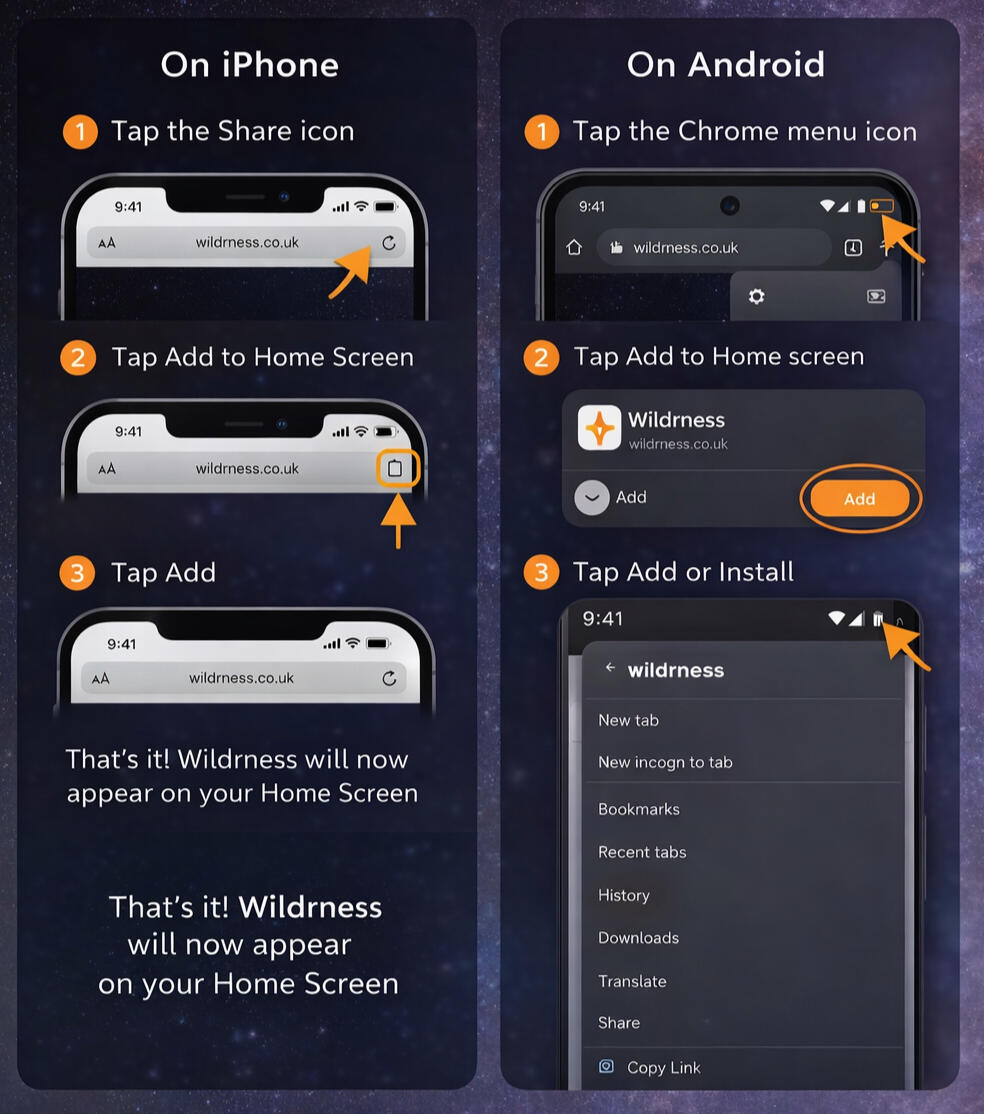 On iPhone

1 Tap the Share icon

9:41

AA wildrness.co.uk

2 Tap Add to Home Screen

9:41

AA wildrness.co.uk

3 Tap Add

9:41

AA wildrness.co.uk

That's it! Wildrness will now appear on your Home Screen

That's it! Wildrness will now appear on your Home Screen

On Android

1 Tap the Chrome menu icon

9:41

wildrness.co.uk

2 Tap Add to Home screen

Wildrness
wildrness.co.uk

Add

Add

3 Tap Add or Install

9:41

wildrness

New tab

New incogn to tab

Bookmarks

Recent tabs

History

Downloads

Translate

Share

Copy Link